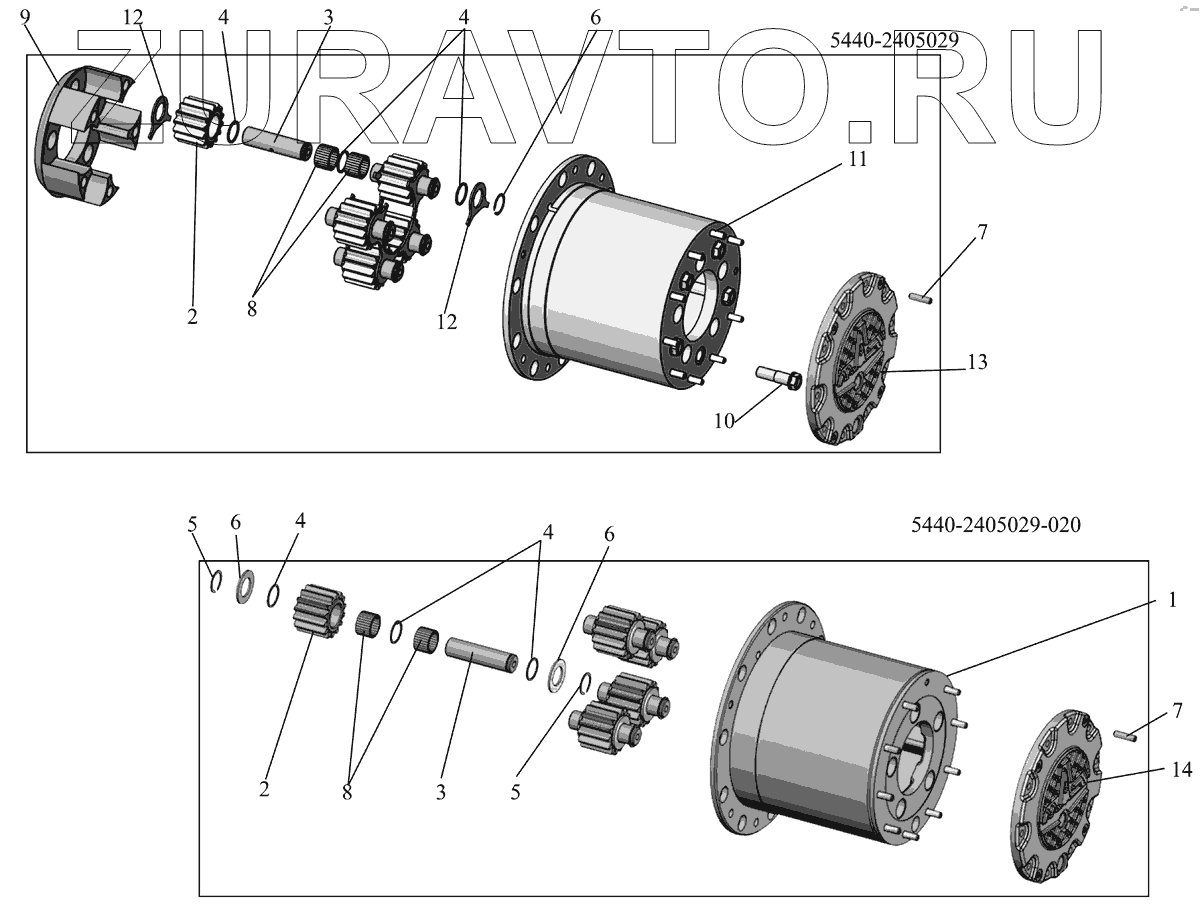 ZIURAVTO.RU

5440-2405029

9
12
4
3
4
6
11
7
2
8
12
13
10

5440-2405029-020

5
6
4
4
6
1
7
14
2
8
3
5